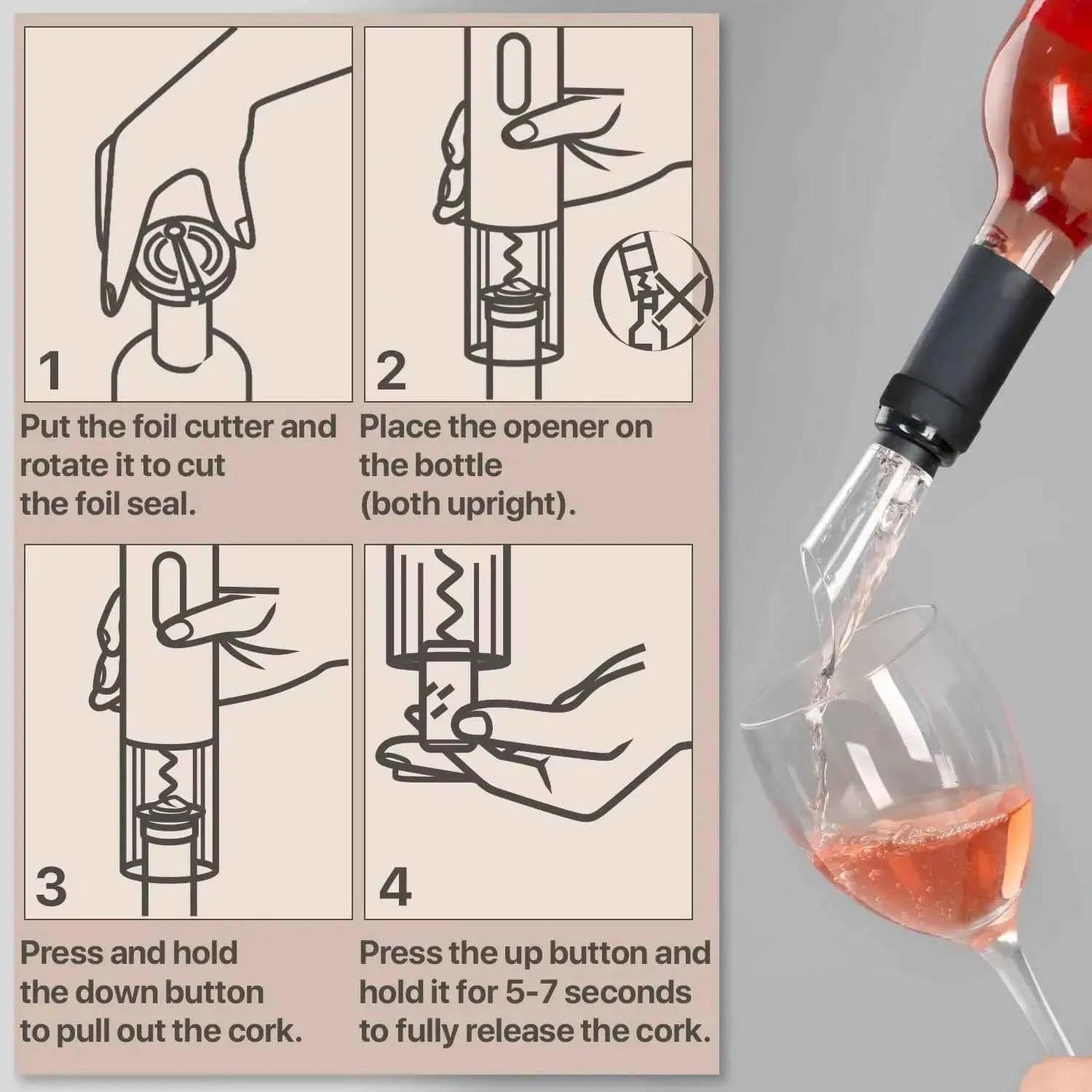 1

Put the foil cutter and rotate it to cut the foil seal.

2

Place the opener on the bottle (both upright).

3

Press and hold the down button to pull out the cork.

4

Press the up button and hold it for 5-7 seconds to fully release the cork.